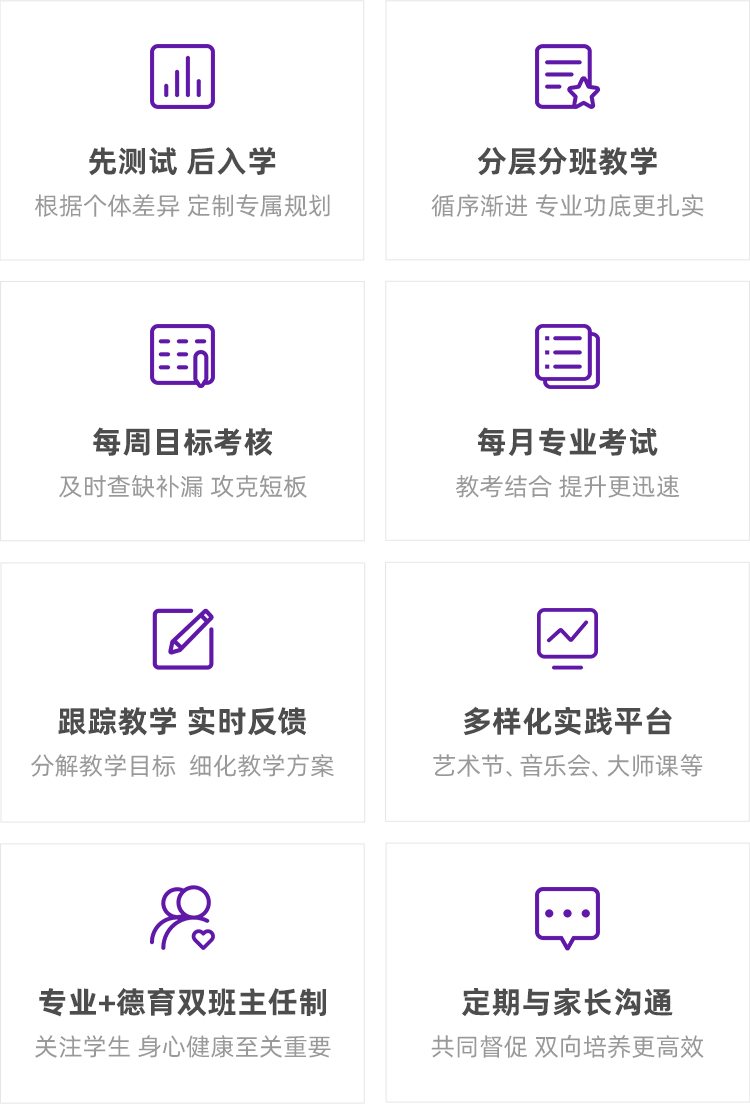 先测试 后入学

根据个体差异 定制专属规划

分层分班教学

循序渐进 专业功底更扎实

每周目标考核

及时查缺补漏 攻克短板

每月专业考试

教考结合 提升更迅速

跟踪教学 实时反馈

分解教学目标 细化教学方案

多样化实践平台

艺术节、音乐会、大师课等

专业+德育双班主任制

关注学生 身心健康至关重要

定期与家长沟通

共同督促 双向培养更高效