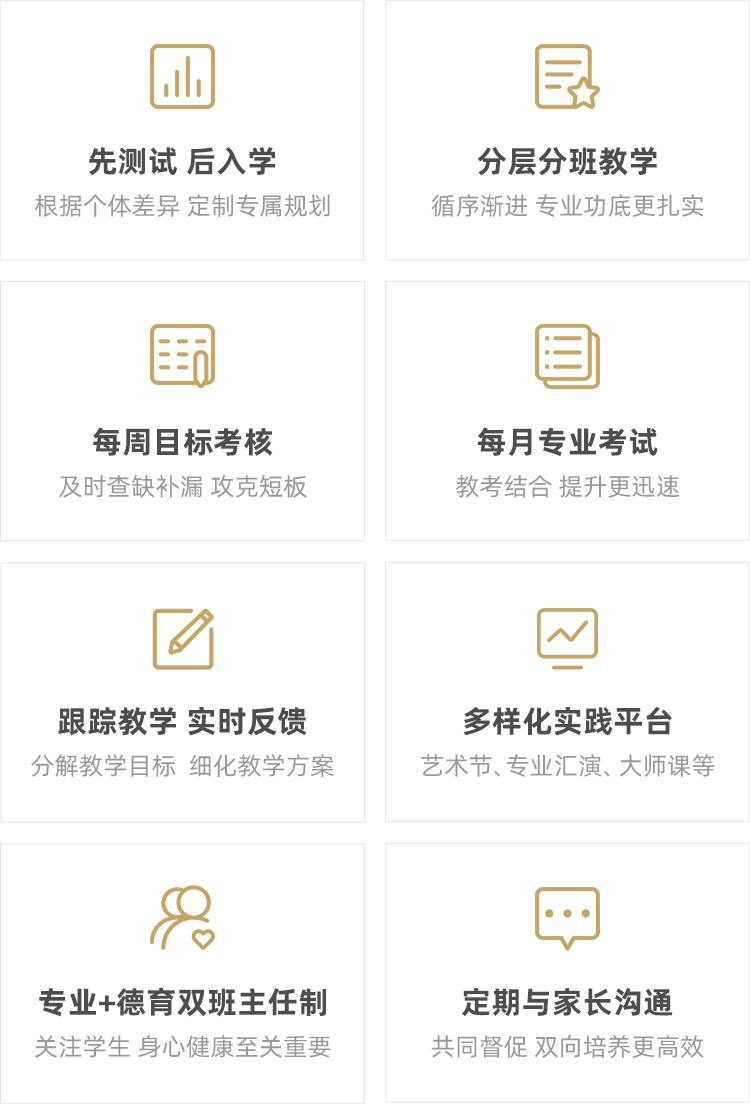 先测试 后入学

根据个体差异 定制专属规划

分层分班教学

循序渐进 专业功底更扎实

每周目标考核

及时查缺补漏 攻克短板

每月专业考试

教考结合 提升更迅速

跟踪教学 实时反馈

分解教学目标 细化教学方案

多样化实践平台

艺术节、专业汇演、大师课等

专业+德育双班主任制

关注学生 身心健康至关重要

定期与家长沟通

共同督促 双向培养更高效